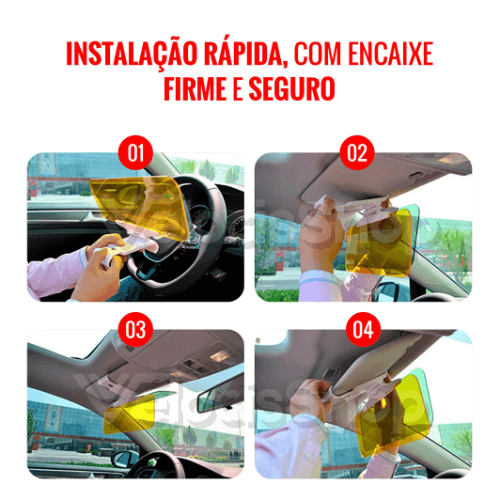 INSTALAÇÃO RÁPIDA, COM ENCAIXE FIRME E SEGURO

01

02

03

04