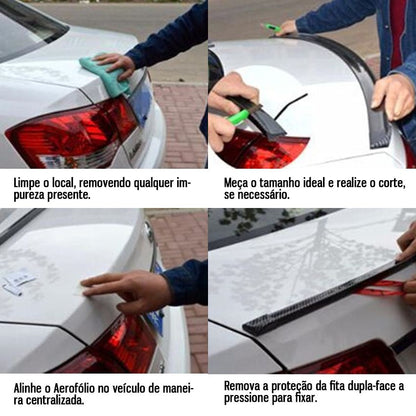 Limpe o local, removendo qualquer impureza presente.

Meça o tamanho ideal e realize o corte, se necessário.

Alinhe o Aerofólio no veículo de maneira centralizada.

Remova a proteção da fita dupla-face a pressione para fixar.