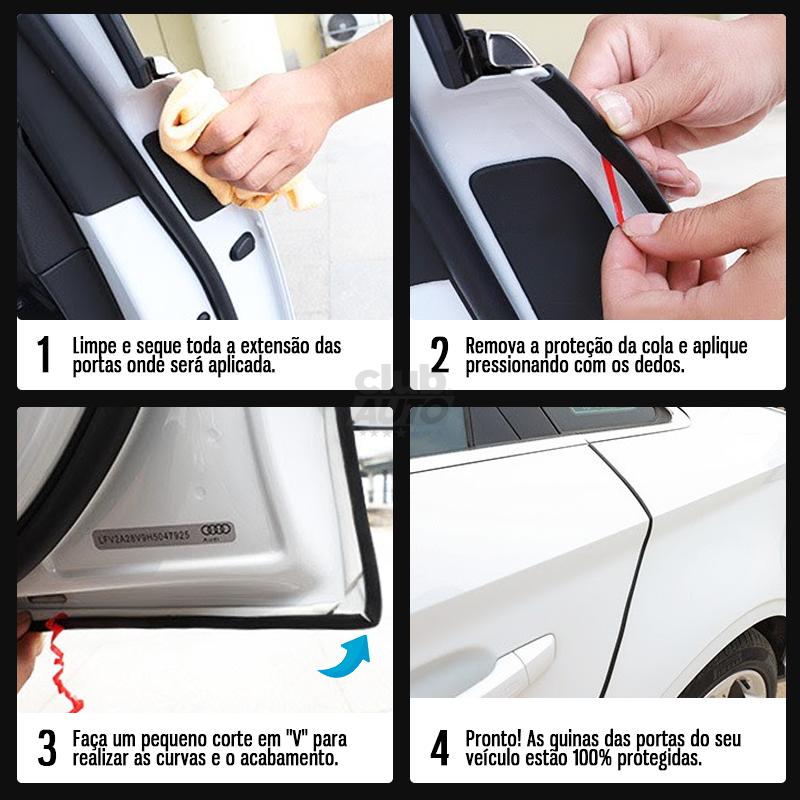 1 Limpe e seque toda a extensão das portas onde será aplicada.

2 Remova a proteção da cola e aplique pressionando com os dedos.

club AUTO

LFV2A28V9H5047925 Audi

3 Faça um pequeno corte em "V" para realizar as curvas e o acabamento.

4 Pronto! As quinas das portas do seu veículo estão 100% protegidas.